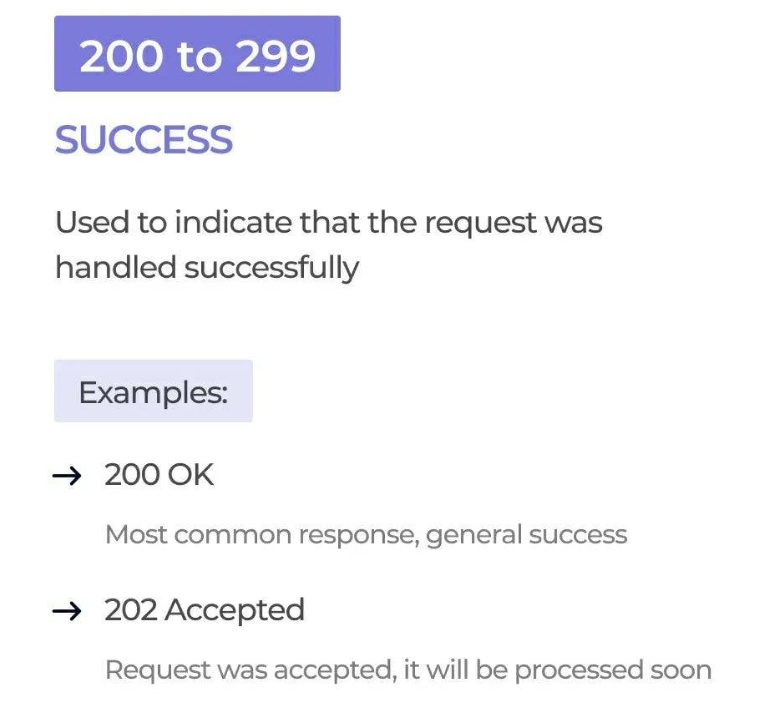 200 to 299

SUCCESS

Used to indicate that the request was handled successfully

Examples:

→ 200 OK

Most common response, general success

→ 202 Accepted

Request was accepted, it will be processed soon